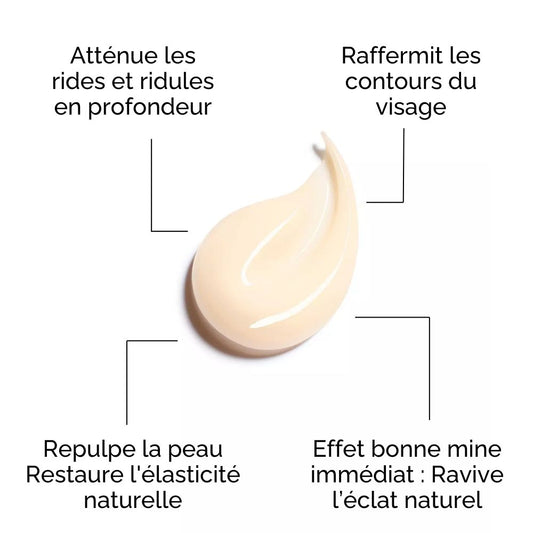 Atténue les rides et ridules en profondeur

Raffermit les contours du visage

Repulpe la peau
Restaure l'élasticité naturelle

Effet bonne mine immédiat : Ravive l'éclat naturel